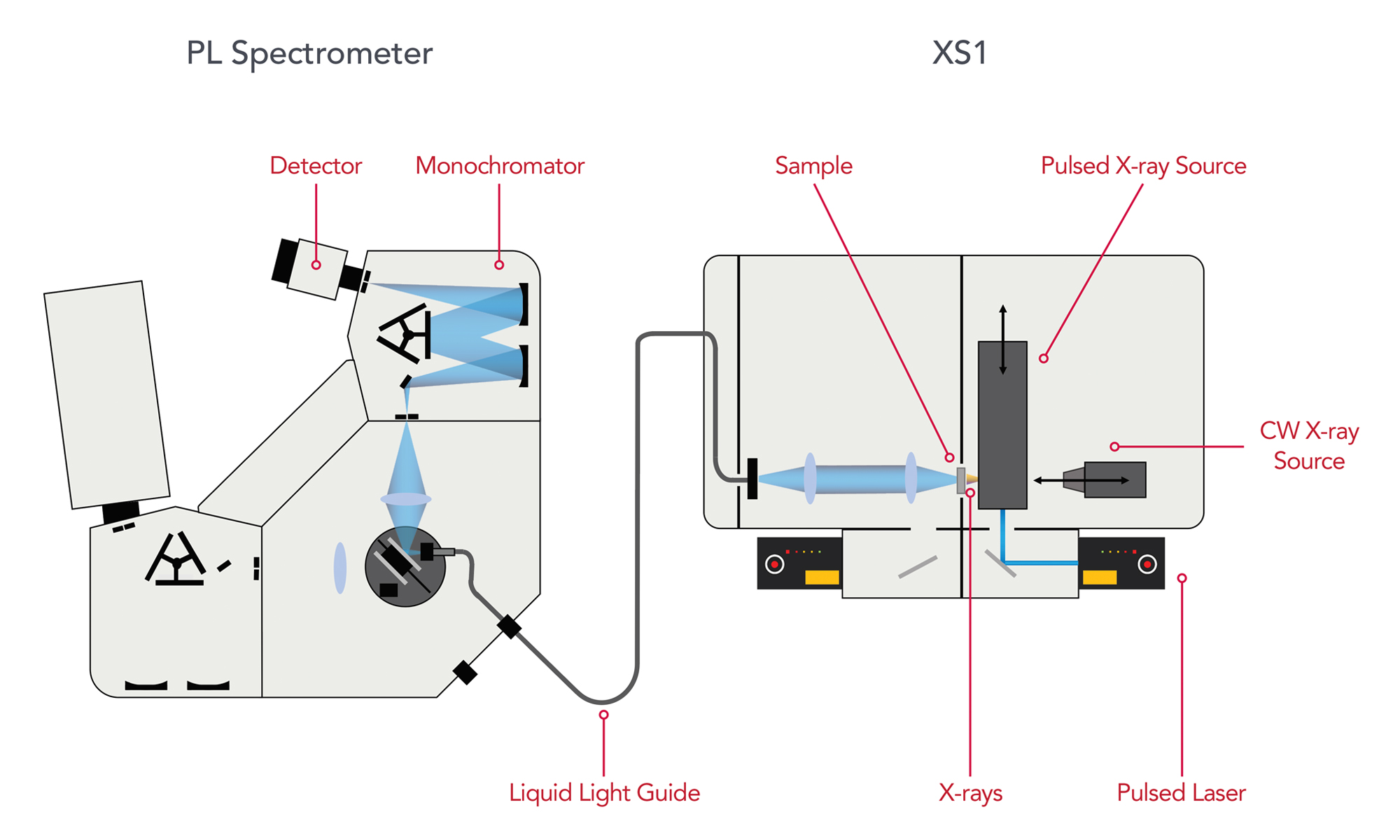 PL Spectrometer

XS1

Detector

Monochromator

Sample

Pulsed X-ray Source

CW X-ray Source

Liquid Light Guide

X-rays

Pulsed Laser